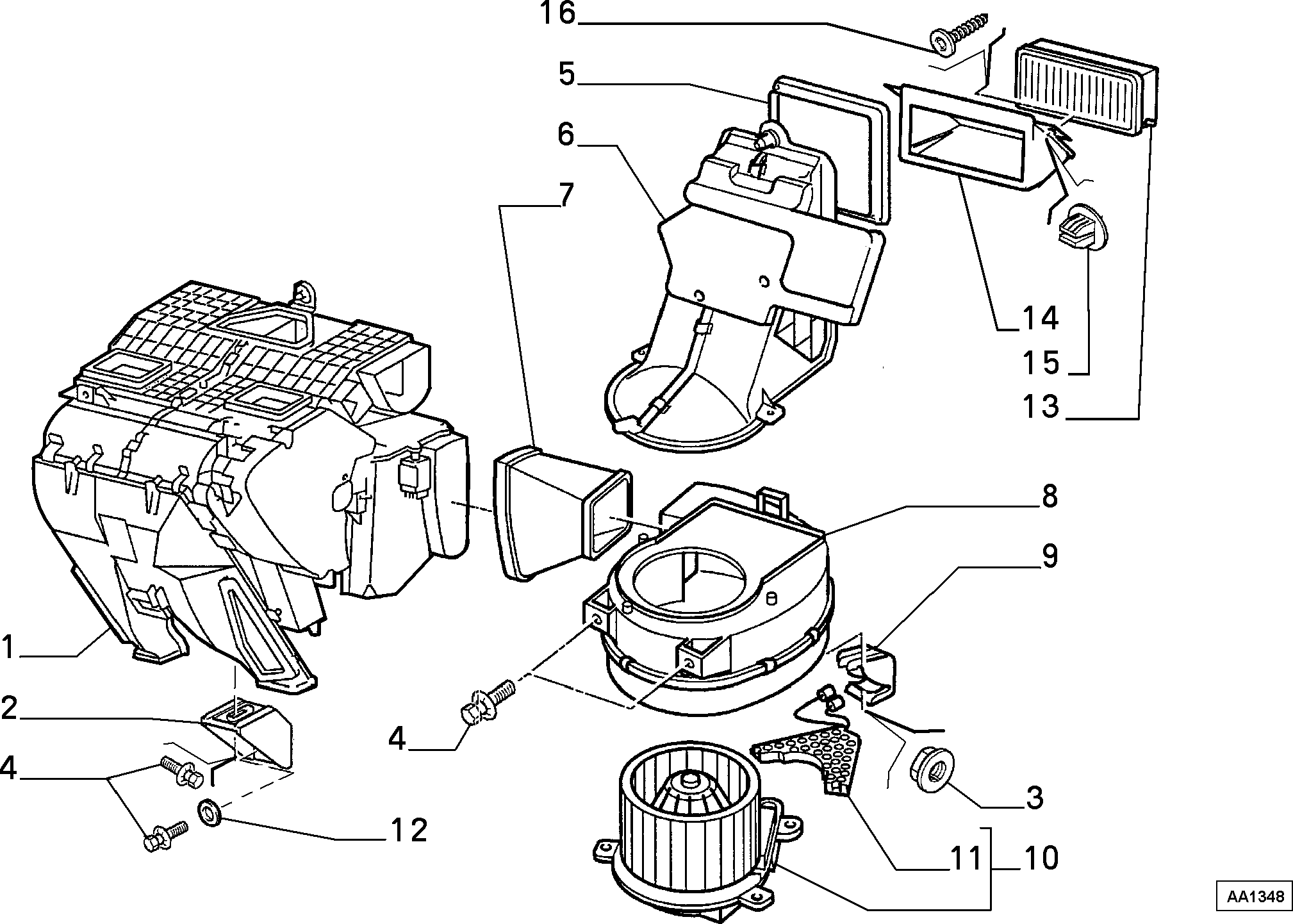 16
5
6
7
14
15
13
8
9
1
2
4
4
12
3
11
10
AA1348