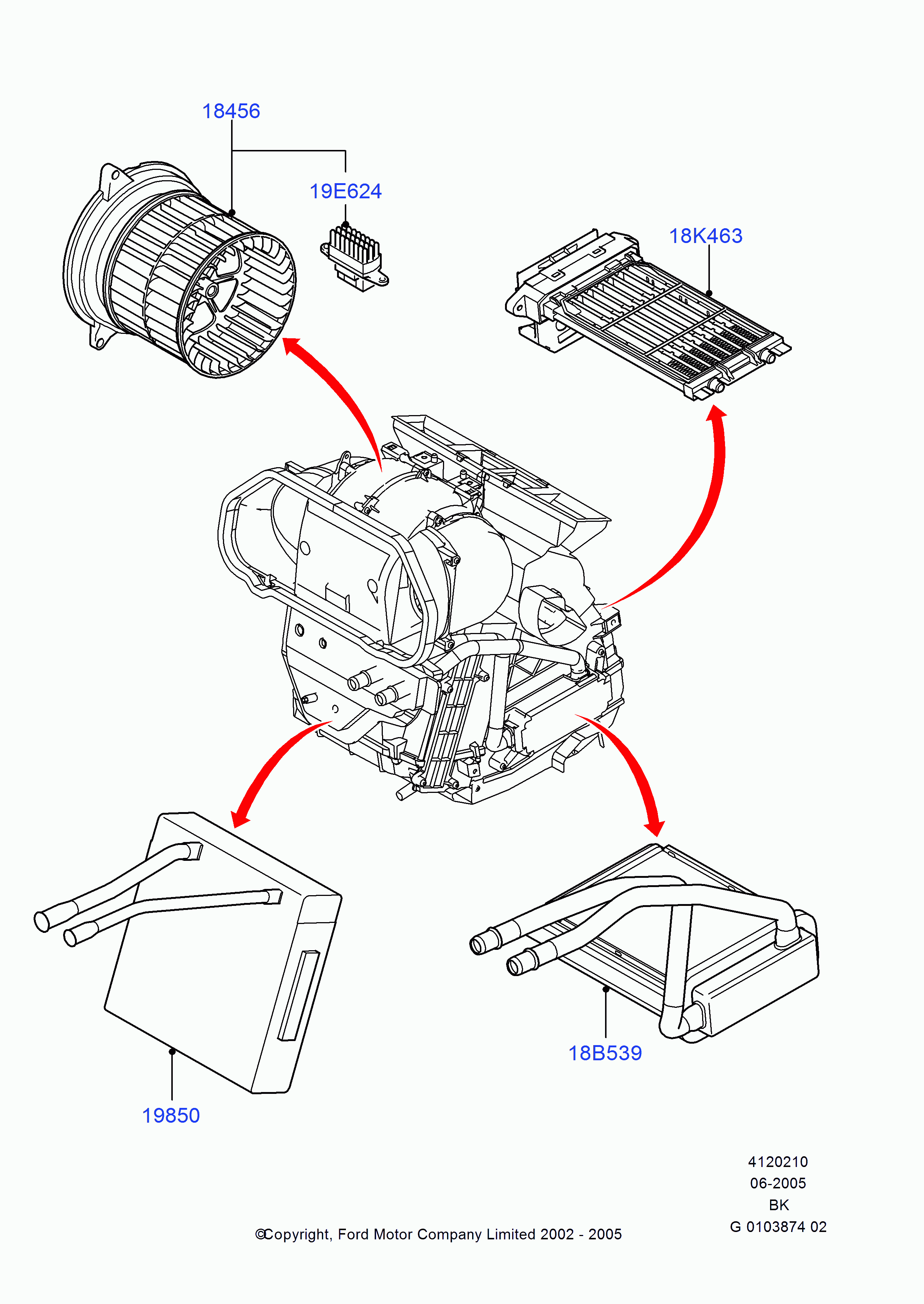 18456

19E624

18K463

18B539

19850

4120210
06-2005
BK
G 0103874 02

©Copyright, Ford Motor Company Limited 2002 - 2005